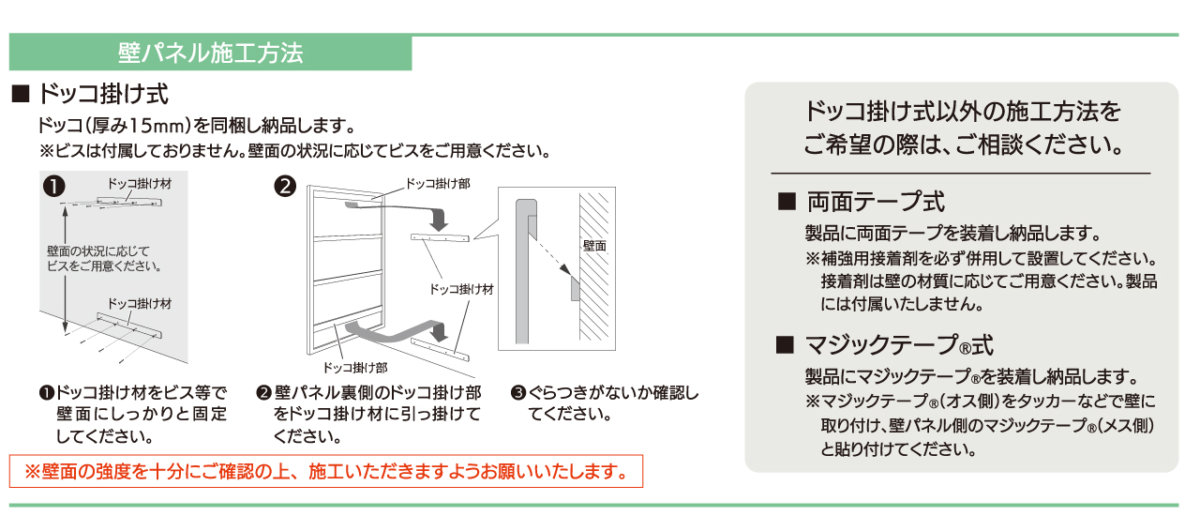 壁パネル施工方法

■ ドッコ掛け式

ドッコ(厚み15mm)を同梱し納品します。
※ビスは付属しておりません。壁面の状況に応じてビスをご用意ください。

❶

ドッコ掛け材

壁面の状況に応じてビスをご用意ください。

ドッコ掛け材

❷

ドッコ掛け部

ドッコ掛け材

ドッコ掛け部

壁面

❶ドッコ掛け材をビス等で壁面にしっかりと固定してください。

❷壁パネル裏側のドッコ掛け部をドッコ掛け材に引っ掛けてください。

❸ぐらつきがないか確認してください。

※壁面の強度を十分にご確認の上、施工いただきますようお願いいたします。

ドッコ掛け式以外の施工方法をご希望の際は、ご相談ください。

■ 両面テープ式

製品に両面テープを装着し納品します。
※補強用接着剤を必ず併用して設置してください。接着剤は壁の材質に応じてご用意ください。製品には付属いたしません。

■ マジックテープ®式

製品にマジックテープ®を装着し納品します。
※マジックテープ®(オス側)をタッカーなどで壁に取り付け、壁パネル側のマジックテープ®(メス側)と貼り付けてください。